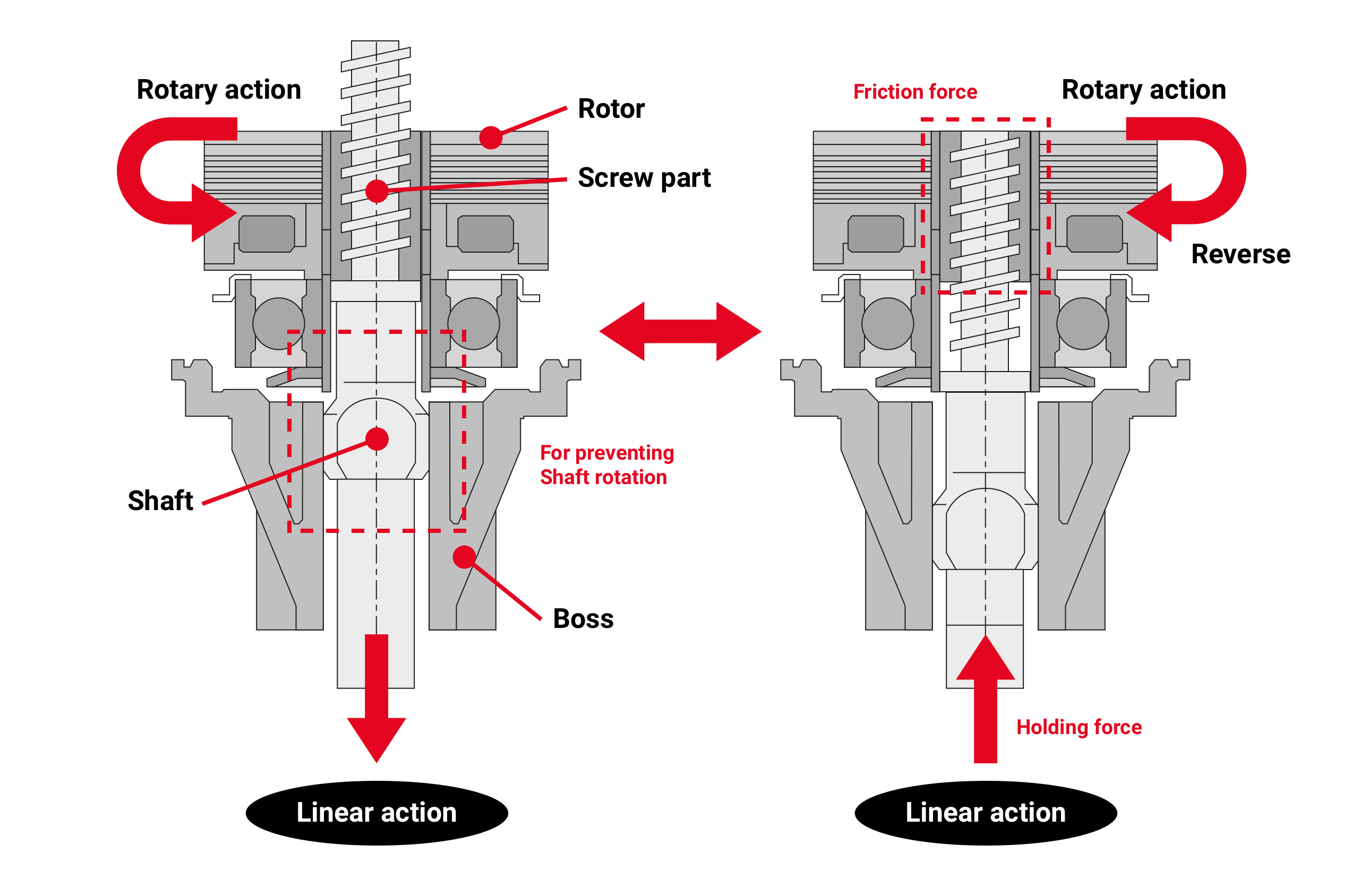 Rotary action

Rotor

Screw part

Shaft

For preventing Shaft rotation

Boss

Linear action

Friction force

Rotary action

Reverse

Holding force

Linear action